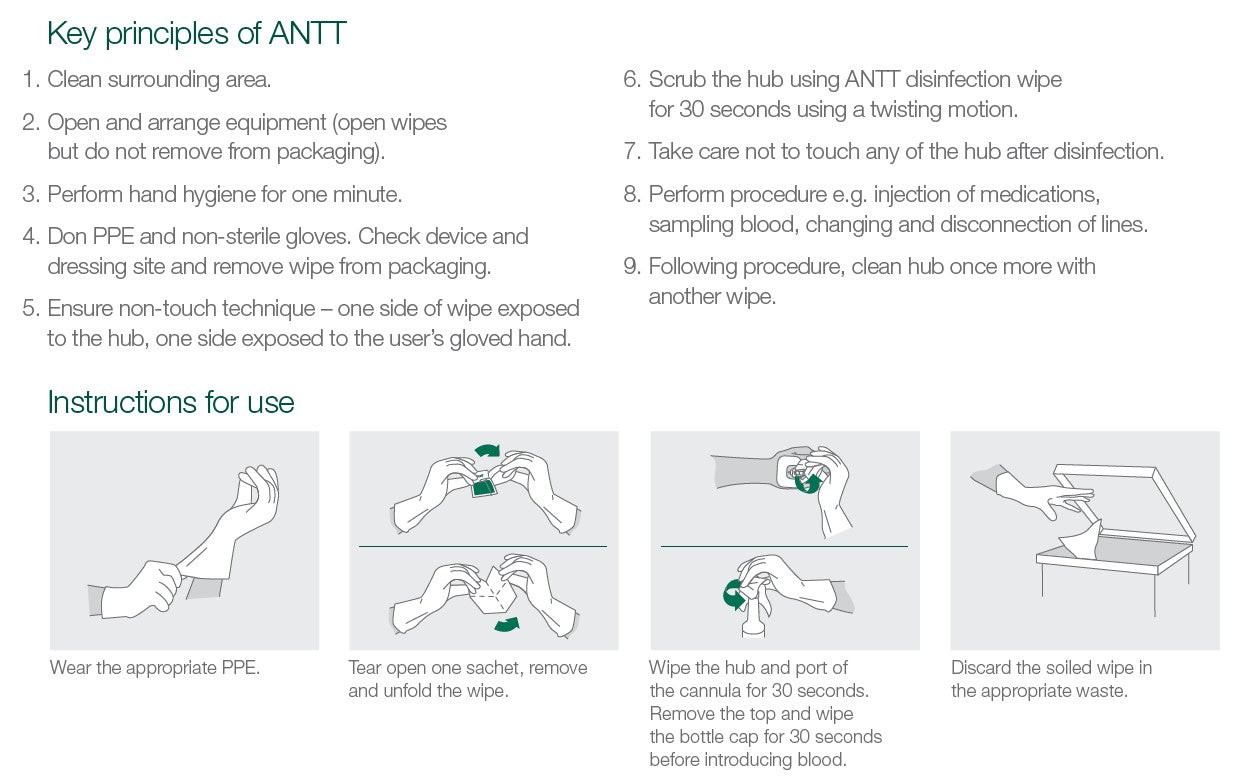 Key principles of ANTT

1. Clean surrounding area.

2. Open and arrange equipment (open wipes but do not remove from packaging).

3. Perform hand hygiene for one minute.

4. Don PPE and non-sterile gloves. Check device and dressing site and remove wipe from packaging.

5. Ensure non-touch technique – one side of wipe exposed to the hub, one side exposed to the user's gloved hand.

6. Scrub the hub using ANTT disinfection wipe for 30 seconds using a twisting motion.

7. Take care not to touch any of the hub after disinfection.

8. Perform procedure e.g. injection of medications, sampling blood, changing and disconnection of lines.

9. Following procedure, clean hub once more with another wipe.

Instructions for use

Wear the appropriate PPE.

Tear open one sachet, remove and unfold the wipe.

Wipe the hub and port of the cannula for 30 seconds. Remove the top and wipe the bottle cap for 30 seconds before introducing blood.

Discard the soiled wipe in the appropriate waste.