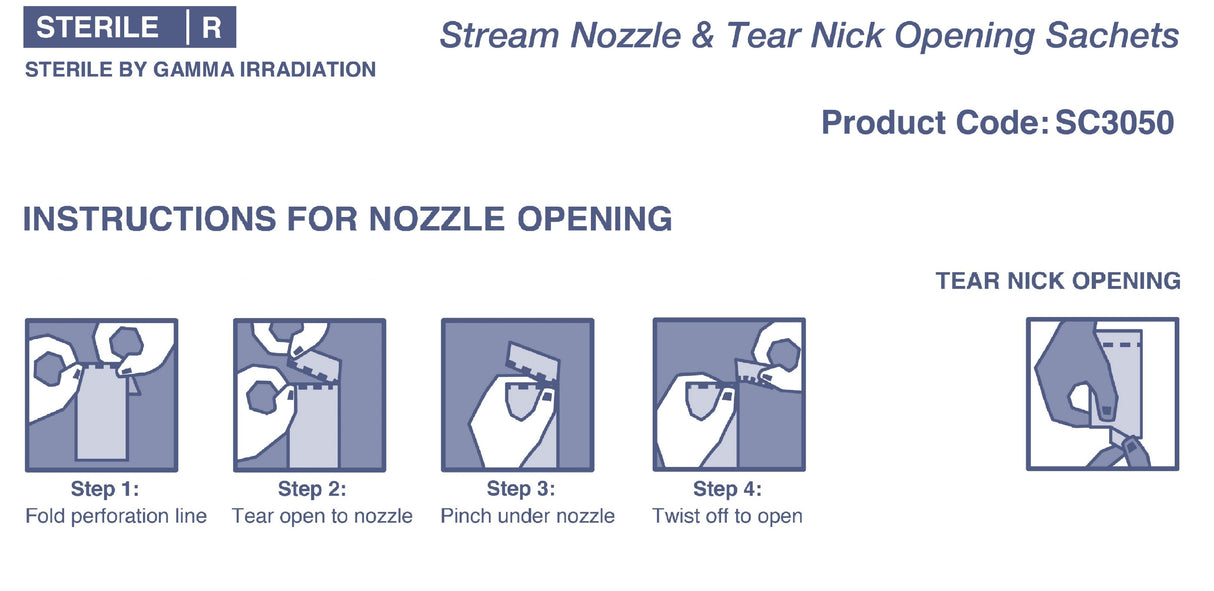 STERILE | R
STERILE BY GAMMA IRRADIATION

Stream Nozzle & Tear Nick Opening Sachets

Product Code: SC3050

INSTRUCTIONS FOR NOZZLE OPENING

TEAR NICK OPENING

Step 1:
Fold perforation line

Step 2:
Tear open to nozzle

Step 3:
Pinch under nozzle

Step 4:
Twist off to open