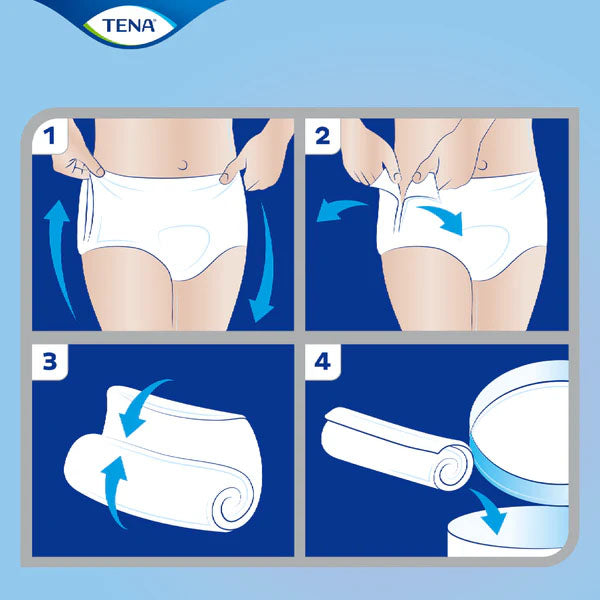 TENA

1

2

3

4