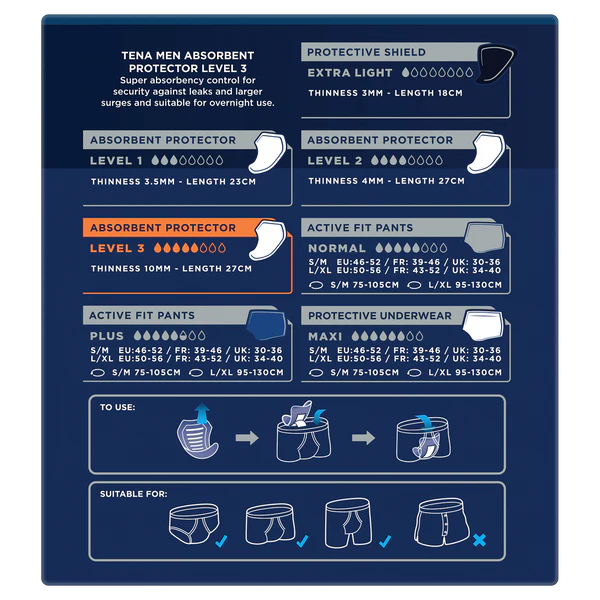 TENA MEN ABSORBENT PROTECTOR LEVEL 3
Super absorbency control for security against leaks and larger surges and suitable for overnight use.

PROTECTIVE SHIELD
EXTRA LIGHT
THINNESS 3MM - LENGTH 18CM

ABSORBENT PROTECTOR
LEVEL 1
THINNESS 3.5MM - LENGTH 23CM

ABSORBENT PROTECTOR
LEVEL 2
THINNESS 4MM - LENGTH 27CM

ABSORBENT PROTECTOR
LEVEL 3
THINNESS 10MM - LENGTH 27CM

ACTIVE FIT PANTS
NORMAL
S/M EU:46-52 / FR: 39-46 / UK: 30-36
L/XL EU:50-56 / FR: 43-52 / UK: 34-40
S/M 75-105CM L/XL 95-130CM

ACTIVE FIT PANTS
PLUS
S/M EU:46-52 / FR: 39-46 / UK: 30-36
L/XL EU:50-56 / FR: 43-52 / UK: 34-40
S/M 75-105CM L/XL 95-130CM

PROTECTIVE UNDERWEAR
MAXI
S/M EU:46-52 / FR: 39-46 / UK: 30-36
L/XL EU:50-56 / FR: 43-52 / UK: 34-40
S/M 75-105CM L/XL 95-130CM

TO USE:

SUITABLE FOR: