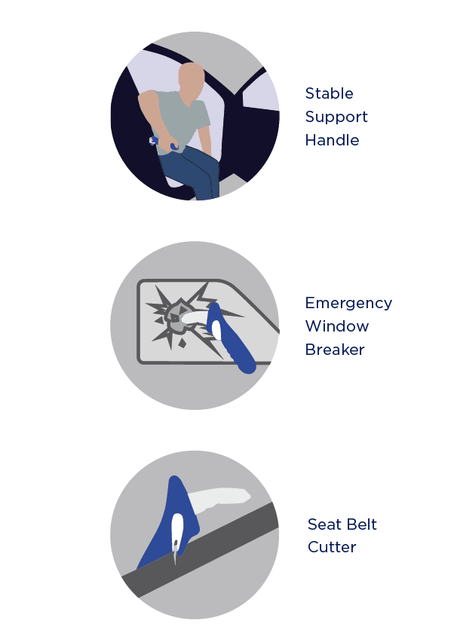 Stable Support Handle

Emergency Window Breaker

Seat Belt Cutter